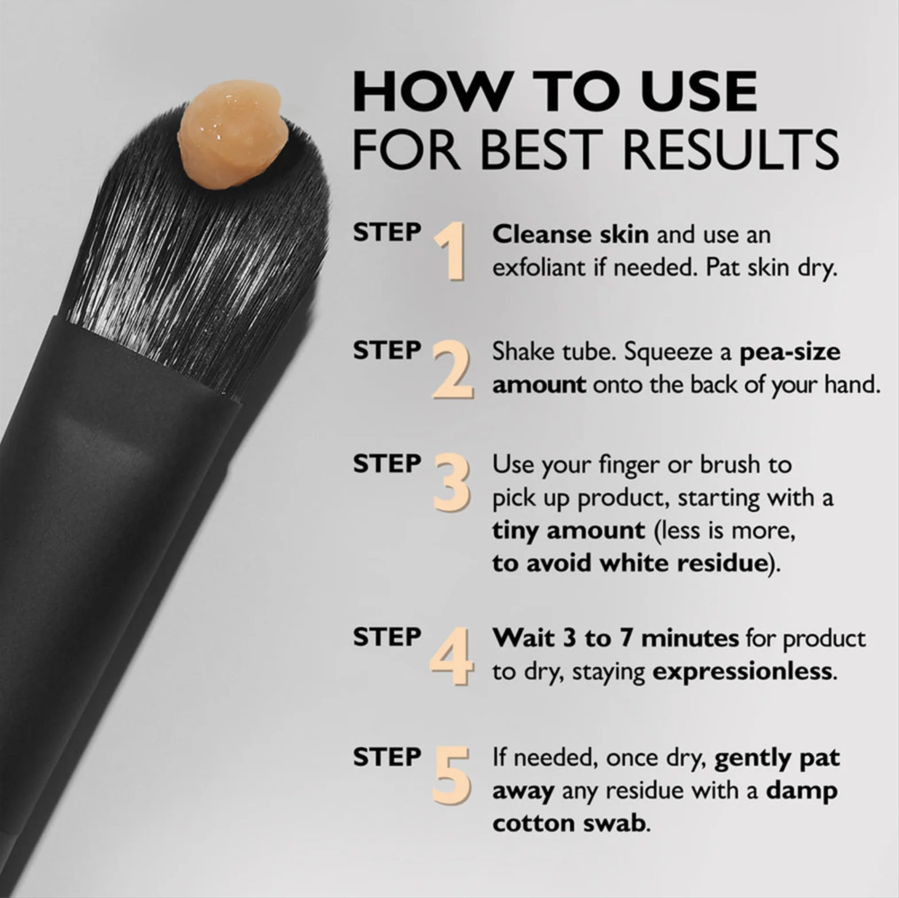 HOW TO USE
FOR BEST RESULTS

STEP 1 Cleanse skin and use an exfoliant if needed. Pat skin dry.

STEP 2 Shake tube. Squeeze a pea-size amount onto the back of your hand.

STEP 3 Use your finger or brush to pick up product, starting with a tiny amount (less is more, to avoid white residue).

STEP 4 Wait 3 to 7 minutes for product to dry, staying expressionless.

STEP 5 If needed, once dry, gently pat away any residue with a damp cotton swab.