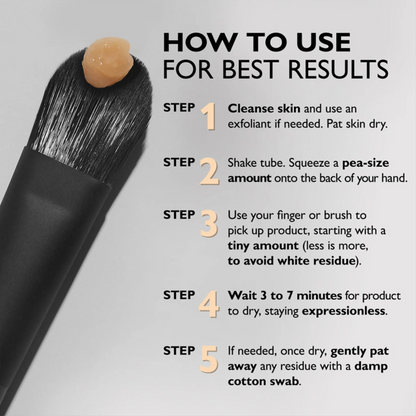 HOW TO USE
FOR BEST RESULTS

STEP 1 Cleanse skin and use an exfoliant if needed. Pat skin dry.

STEP 2 Shake tube. Squeeze a pea-size amount onto the back of your hand.

STEP 3 Use your finger or brush to pick up product, starting with a tiny amount (less is more, to avoid white residue).

STEP 4 Wait 3 to 7 minutes for product to dry, staying expressionless.

STEP 5 If needed, once dry, gently pat away any residue with a damp cotton swab.